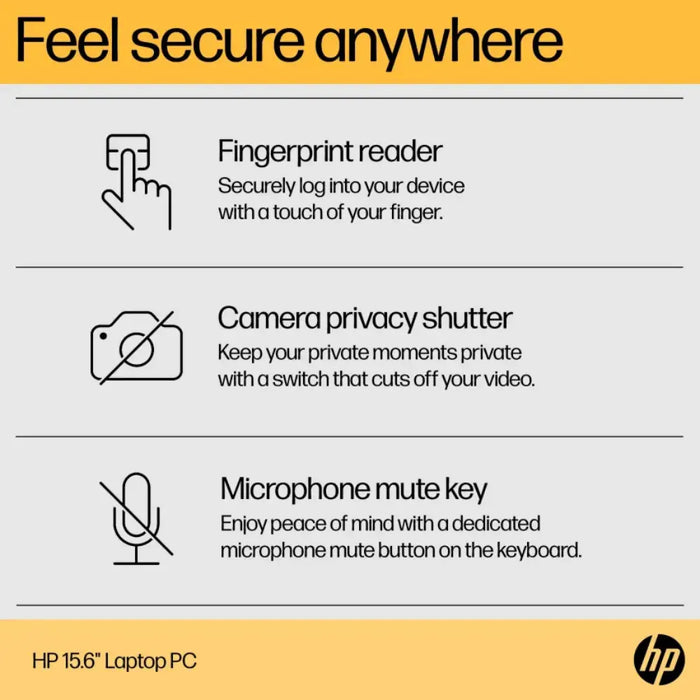 Feel secure anywhere

Fingerprint reader
Securely log into your device with a touch of your finger.

Camera privacy shutter
Keep your private moments private with a switch that cuts off your video.

Microphone mute key
Enjoy peace of mind with a dedicated microphone mute button on the keyboard.

HP 15.6" Laptop PC

hp