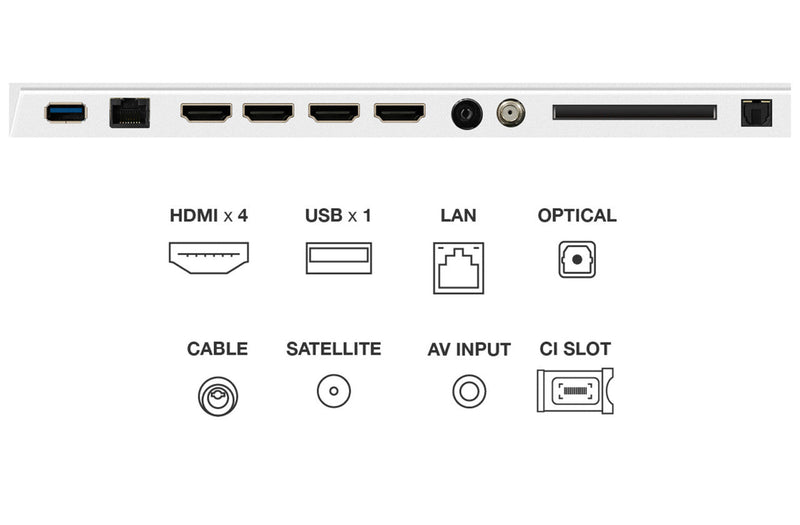 HDMI x 4
USB x 1
LAN
OPTICAL
CABLE
SATELLITE
AV INPUT
CI SLOT